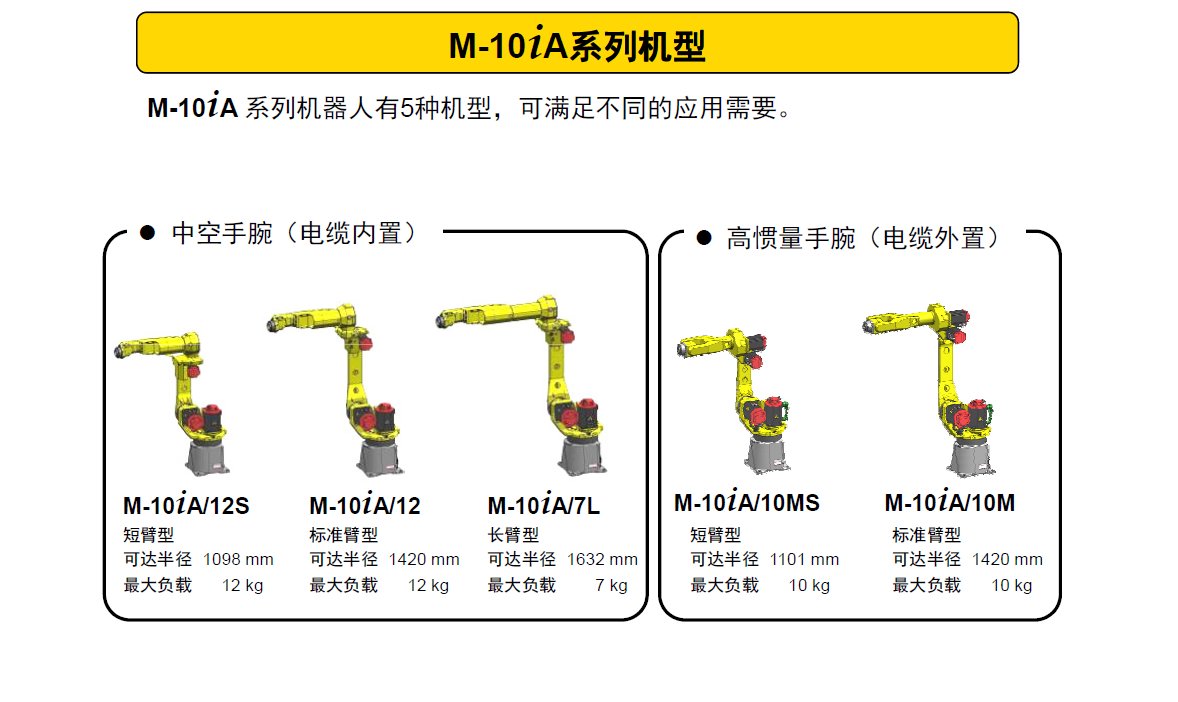 M-10iA系列机型

M-10iA 系列机器人有5种机型，可满足不同的应用需要。

● 中空手腕（电缆内置）

M-10iA/12S
短臂型
可达半径 1098 mm
最大负载 12 kg

M-10iA/12
标准臂型
可达半径 1420 mm
最大负载 12 kg

M-10iA/7L
长臂型
可达半径 1632 mm
最大负载 7 kg

● 高惯量手腕（电缆外置）

M-10iA/10MS
短臂型
可达半径 1101 mm
最大负载 10 kg

M-10iA/10M
标准臂型
可达半径 1420 mm
最大负载 10 kg